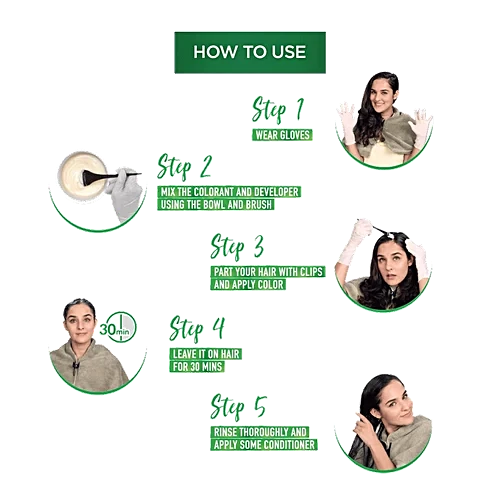 HOW TO USE

Step 1
WEAR GLOVES

Step 2
MIX THE COLORANT AND DEVELOPER USING THE BOWL AND BRUSH

Step 3
PART YOUR HAIR WITH CLIPS AND APPLY COLOR

30 min

Step 4
LEAVE IT ON HAIR FOR 30 MINS

Step 5
RINSE THOROUGHLY AND APPLY SOME CONDITIONER