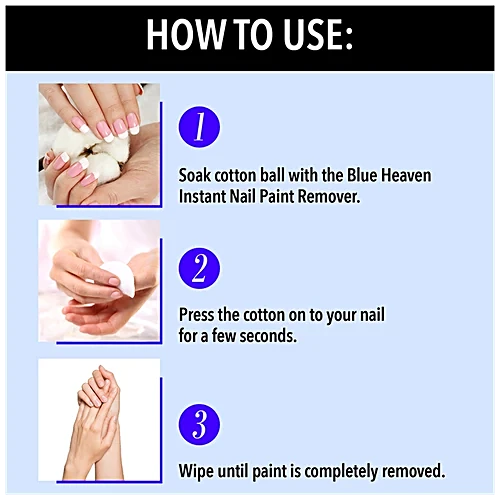 HOW TO USE:

1

Soak cotton ball with the Blue Heaven Instant Nail Paint Remover.

2

Press the cotton on to your nail for a few seconds.

3

Wipe until paint is completely removed.