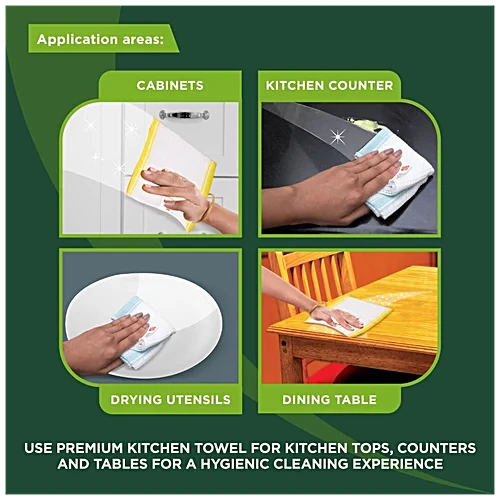 Application areas:

CABINETS

KITCHEN COUNTER

DRYING UTENSILS

DINING TABLE

USE PREMIUM KITCHEN TOWEL FOR KITCHEN TOPS, COUNTERS AND TABLES FOR A HYGIENIC CLEANING EXPERIENCE