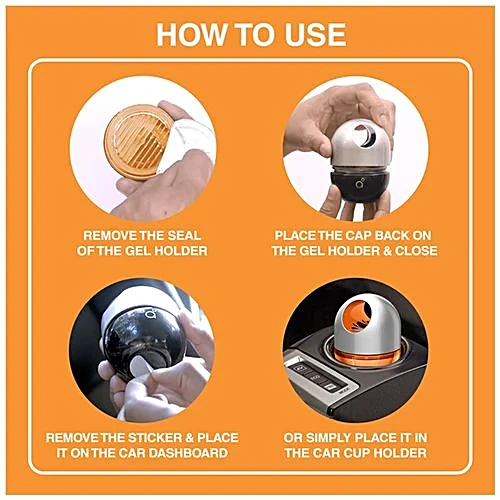 HOW TO USE

REMOVE THE SEAL OF THE GEL HOLDER

PLACE THE CAP BACK ON THE GEL HOLDER & CLOSE

REMOVE THE STICKER & PLACE IT ON THE CAR DASHBOARD

OR SIMPLY PLACE IT IN THE CAR CUP HOLDER