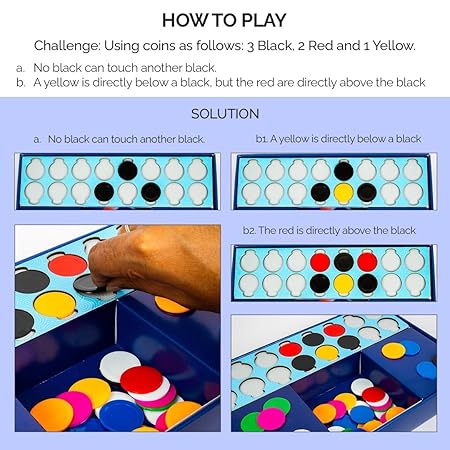 HOW TO PLAY

Challenge: Using coins as follows: 3 Black, 2 Red and 1 Yellow.

a. No black can touch another black.
b. A yellow is directly below a black, but the red are directly above the black

SOLUTION

a. No black can touch another black.

b1. A yellow is directly below a black

b2. The red is directly above the black