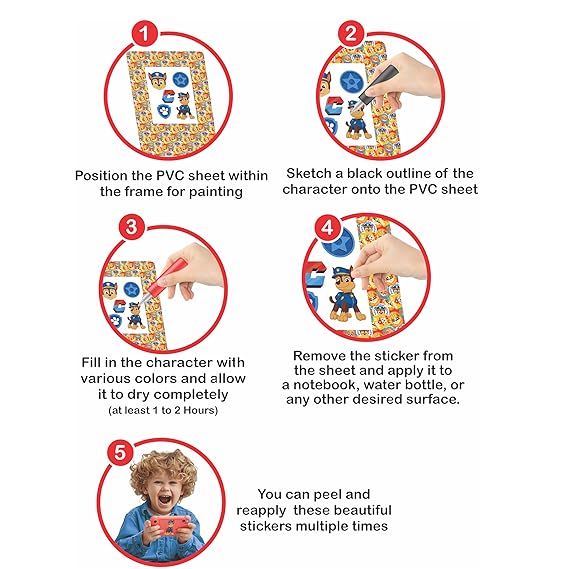 1

Position the PVC sheet within the frame for painting

2

Sketch a black outline of the character onto the PVC sheet

3

Fill in the character with various colors and allow it to dry completely
(at least 1 to 2 Hours)

4

Remove the sticker from the sheet and apply it to a notebook, water bottle, or any other desired surface.

5

You can peel and reapply these beautiful stickers multiple times