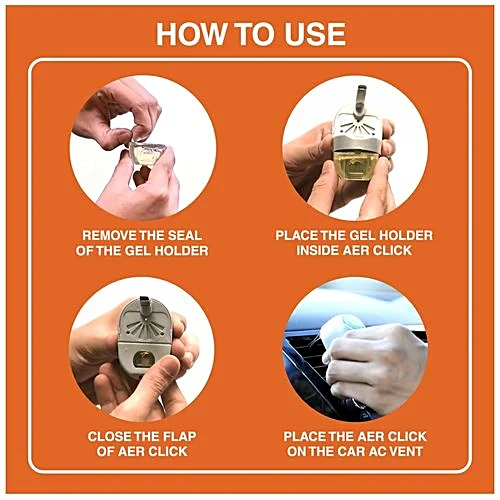 HOW TO USE

REMOVE THE SEAL OF THE GEL HOLDER

PLACE THE GEL HOLDER INSIDE AER CLICK

CLOSE THE FLAP OF AER CLICK

PLACE THE AER CLICK ON THE CAR AC VENT